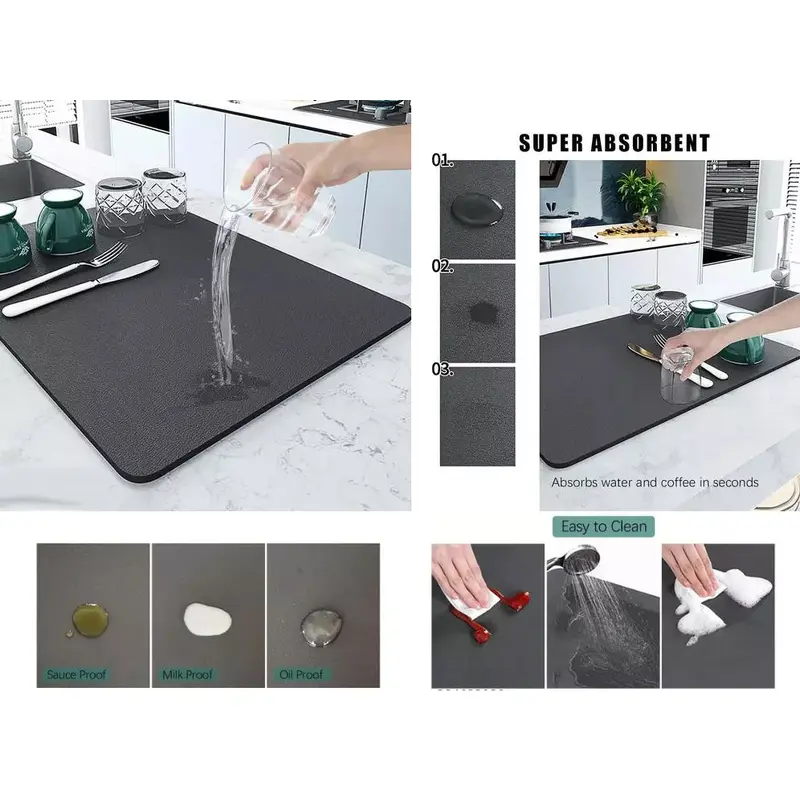 SUPER ABSORBENT

01.

02.

03.

Absorbs water and coffee in seconds

Easy to Clean

Sauce Proof

Milk Proof

Oil Proof